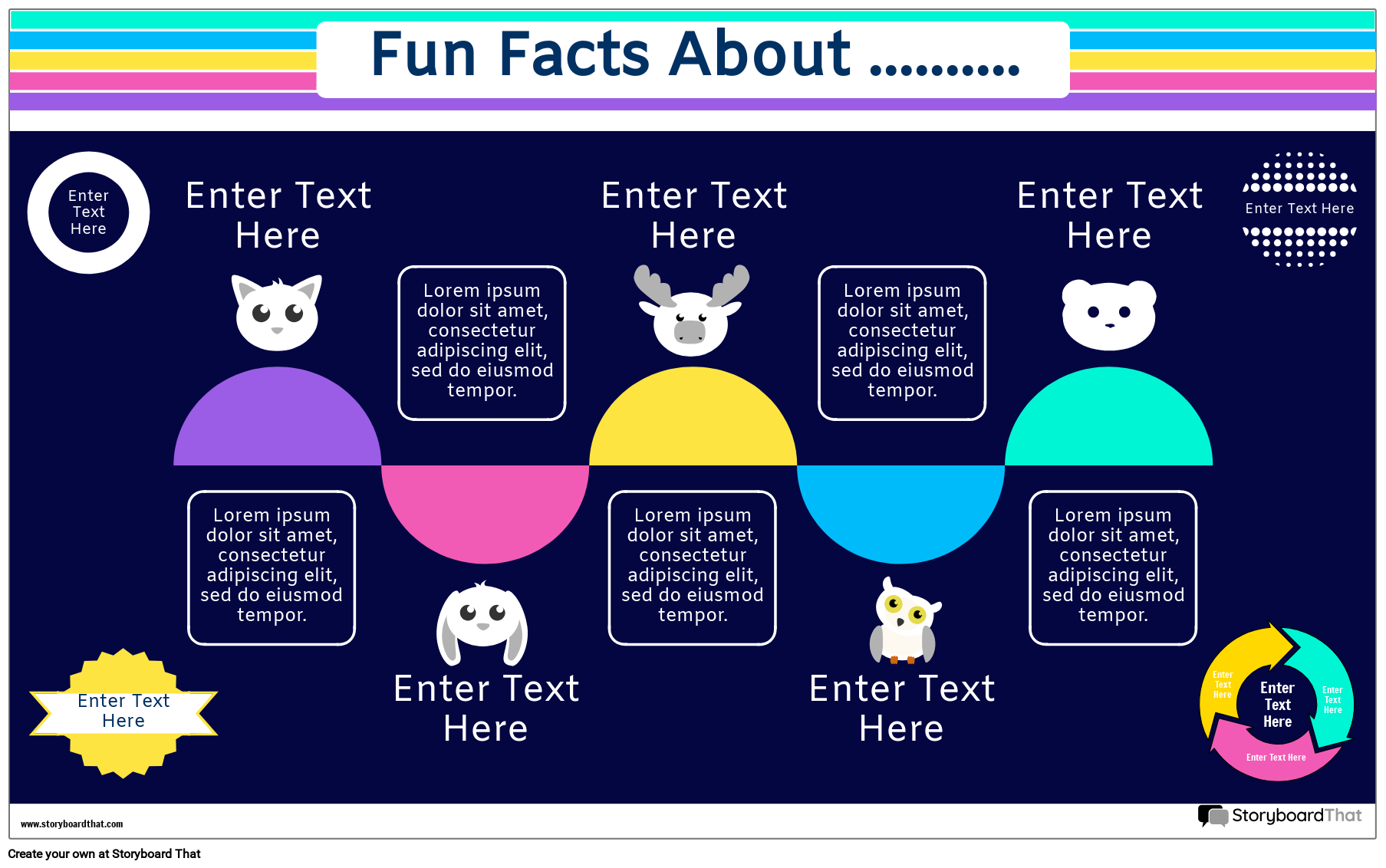 Fun Facts About ..........

Enter Text Here

Enter Text Here

Enter Text Here

Enter Text Here

Enter Text Here

Lorem ipsum dolor sit amet, consectetur adipiscing elit, sed do eiusmod tempor.

Lorem ipsum dolor sit amet, consectetur adipiscing elit, sed do eiusmod tempor.

Lorem ipsum dolor sit amet, consectetur adipiscing elit, sed do eiusmod tempor.

Lorem ipsum dolor sit amet, consectetur adipiscing elit, sed do eiusmod tempor.

Lorem ipsum dolor sit amet, consectetur adipiscing elit, sed do eiusmod tempor.

Enter Text Here

Enter Text Here

Enter Text Here

Enter Text Here

Enter Text Here

Enter Text Here

Enter Text Here

Enter Text Here

www.storyboardthat.com

StoryboardThat

Create your own at Storyboard That