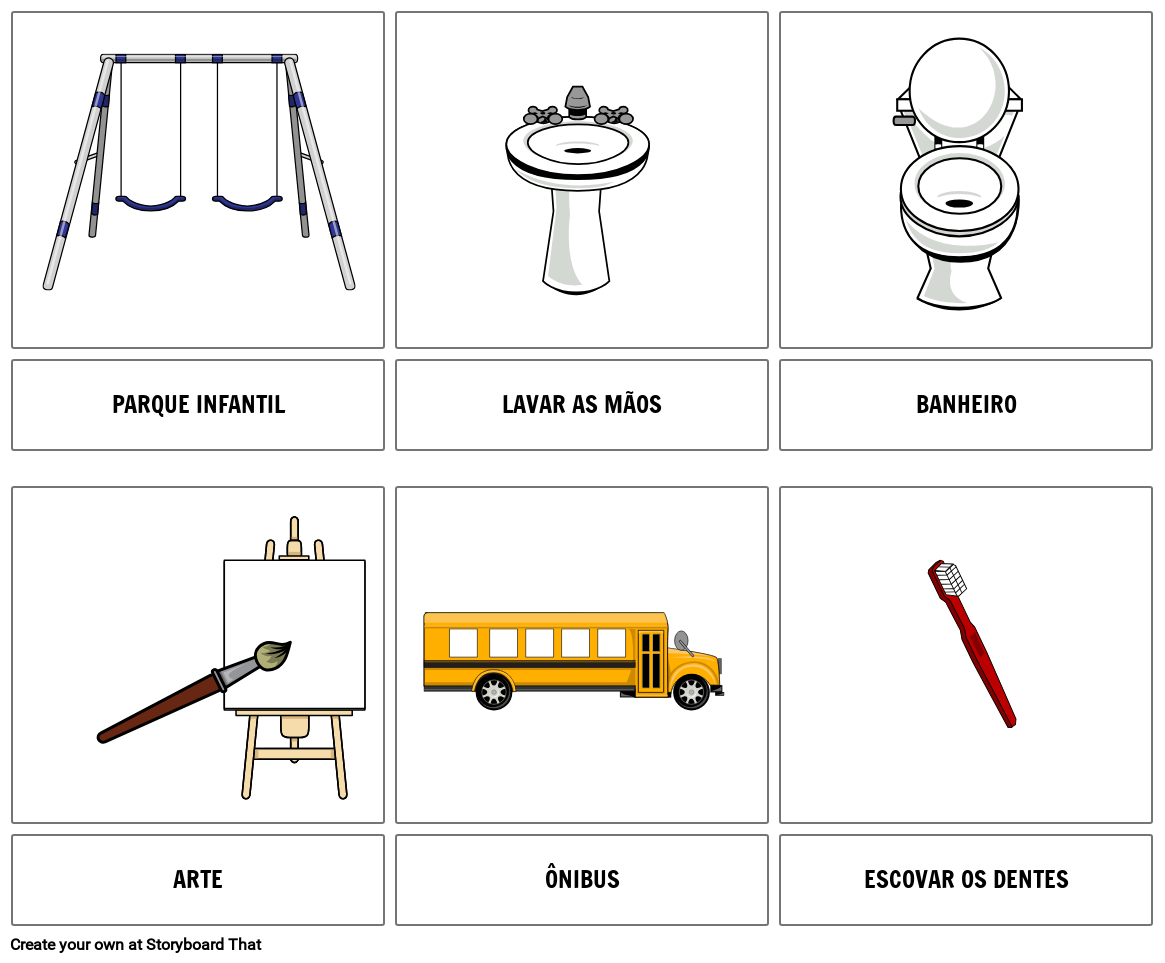 PARQUE INFANTIL

LAVAR AS MÃOS

BANHEIRO

ARTE

ÔNIBUS

ESCOVAR OS DENTES

Create your own at Storyboard That