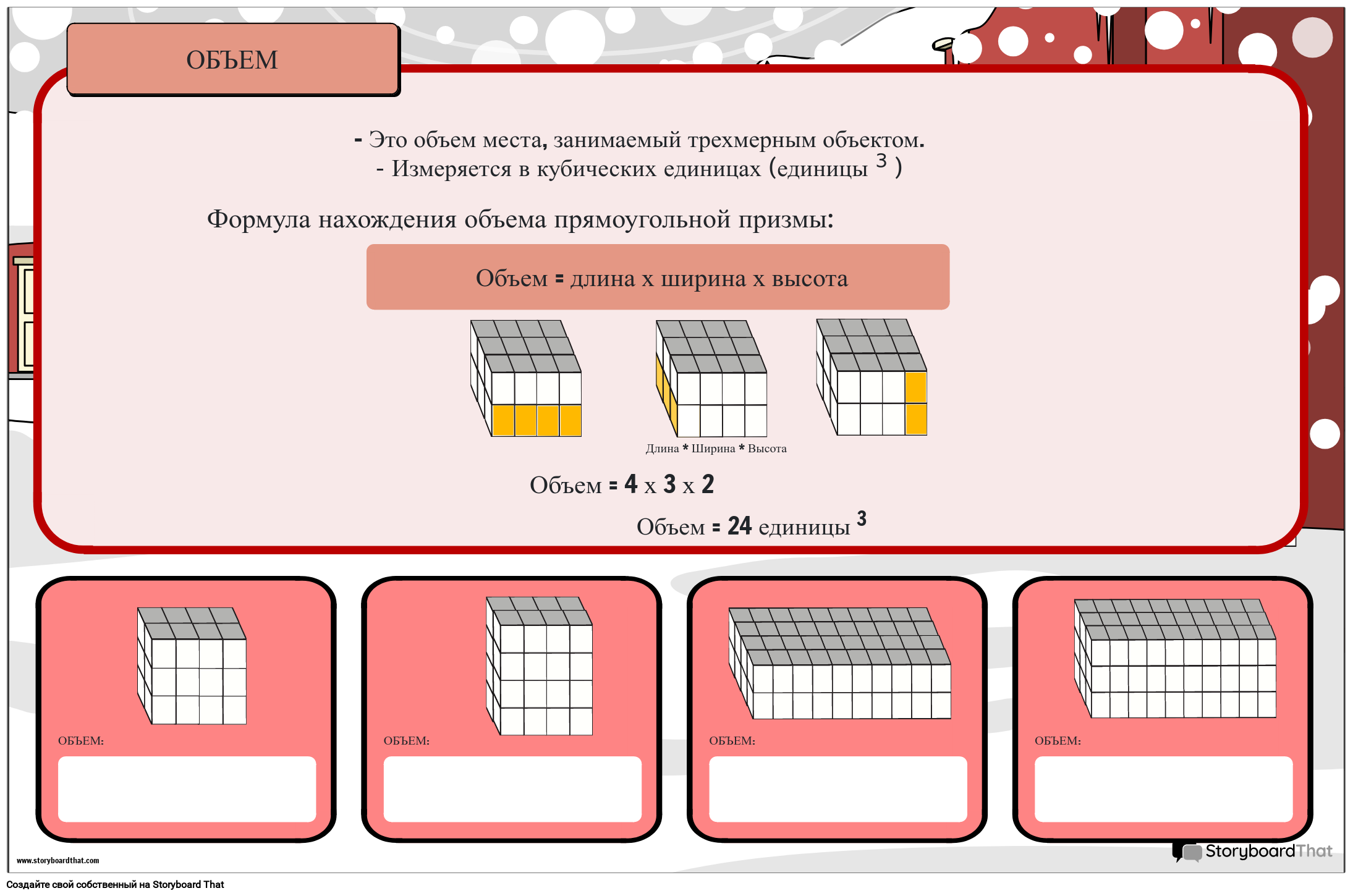 ОБЪЕМ

- Это объем места, занимаемый трехмерным объектом.
- Измеряется в кубических единицах (единицы $^3$ )

Формула нахождения объема прямоугольной призмы:

Объем = длина х ширина х высота

Длина * Ширина * Высота

Объем = 4 х 3 х 2

Объем = 24 единицы $^3$

ОБЪЕМ:

ОБЪЕМ:

ОБЪЕМ:

ОБЪЕМ:

www.storyboardthat.com

StoryboardThat

Создайте свой собственный на Storyboard That