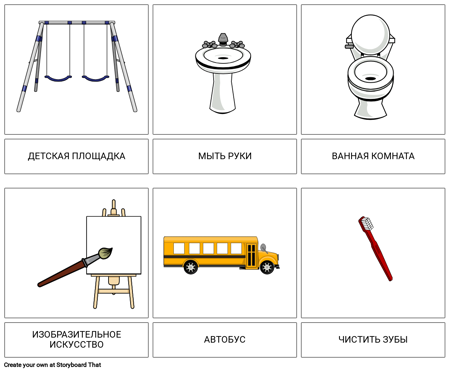 ДЕТСКАЯ ПЛОЩАДКА

МЫТЬ РУКИ

ВАННАЯ КОМНАТА

ИЗОБРАЗИТЕЛЬНОЕ ИСКУССТВО

АВТОБУС

ЧИСТИТЬ ЗУБЫ

Create your own at Storyboard That