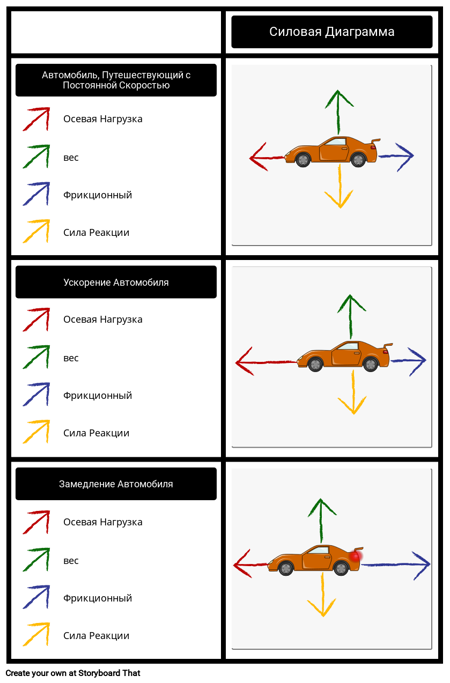 Силовая Диаграмма

Автомобиль, Путешествующий с Постоянной Скоростью

Осевая Нагрузка

вес

Фрикционный

Сила Реакции

Ускорение Автомобиля

Осевая Нагрузка

вес

Фрикционный

Сила Реакции

Замедление Автомобиля

Осевая Нагрузка

вес

Фрикционный

Сила Реакции

Create your own at Storyboard That