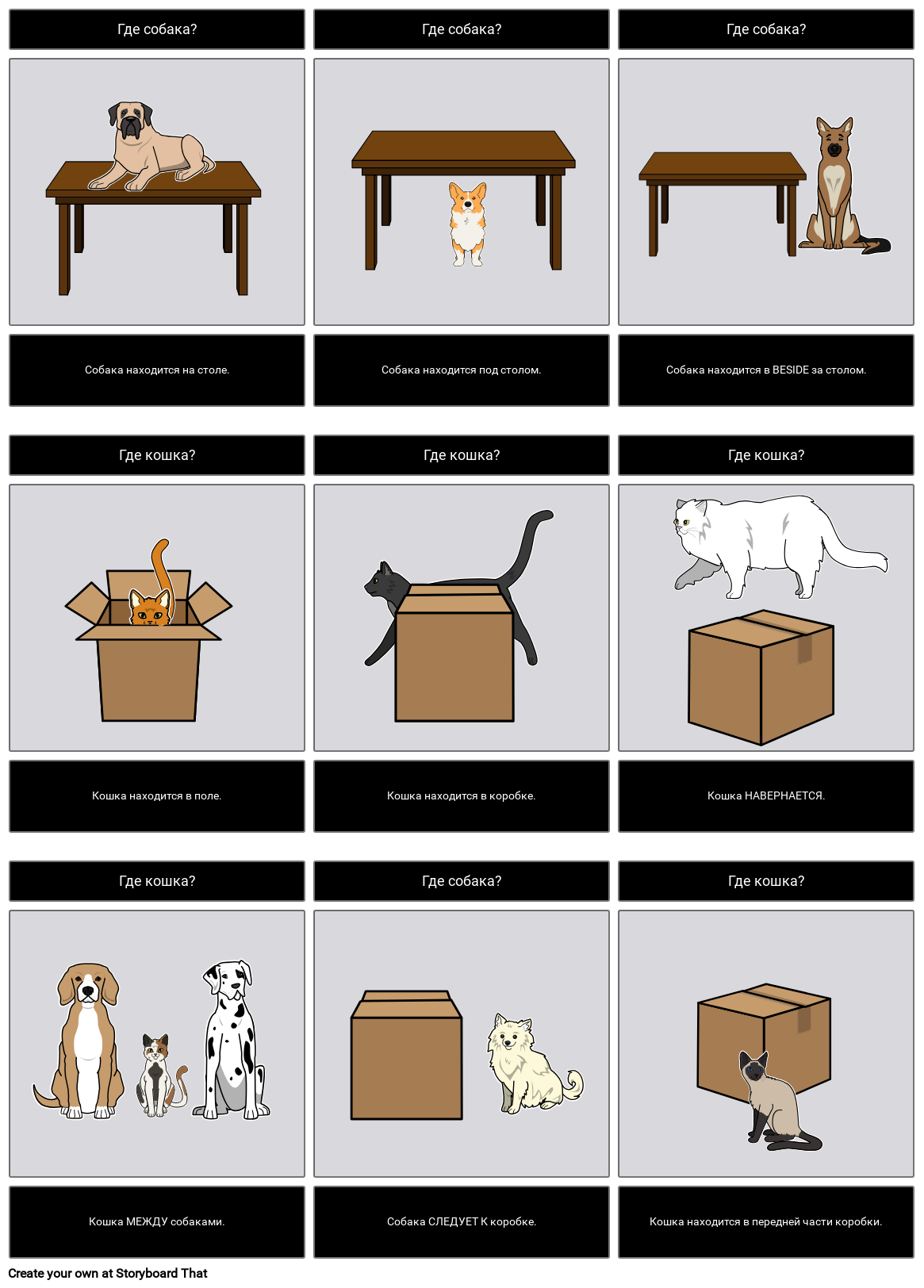 Где собака?

Собака находится на столе.

Где собака?

Собака находится под столом.

Где собака?

Собака находится в BESIDE за столом.

Где кошка?

Кошка находится в поле.

Где кошка?

Кошка находится в коробке.

Где кошка?

Кошка НАВЕРНАЕТСЯ.

Где кошка?

Кошка МЕЖДУ собаками.

Где собака?

Собака СЛЕДУЕТ К коробке.

Где кошка?

Кошка находится в передней части коробки.

Create your own at Storyboard That