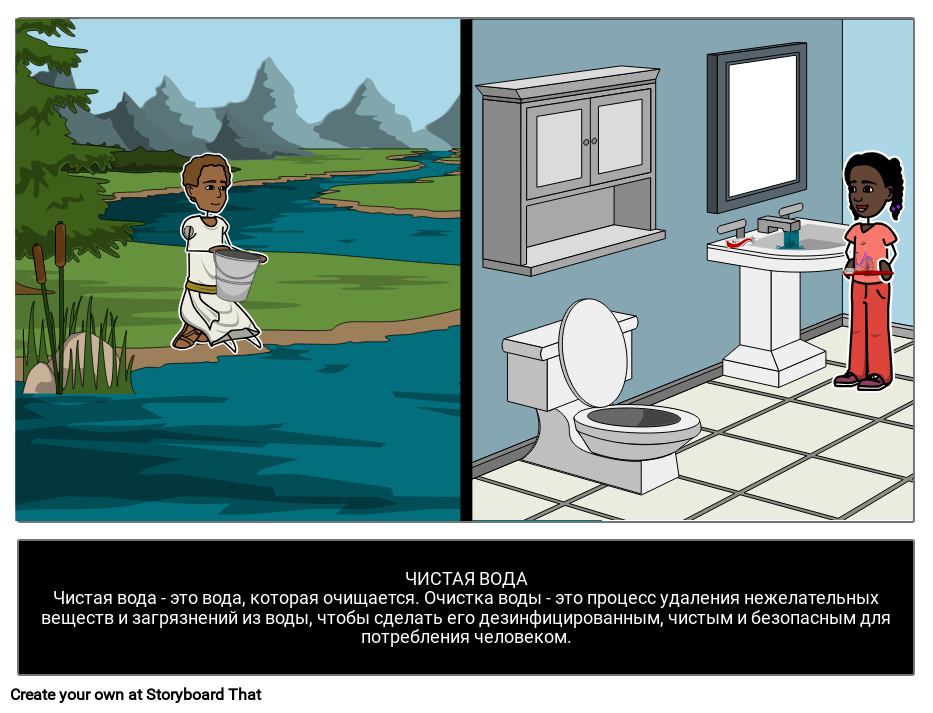 ЧИСТАЯ ВОДА
Чистая вода - это вода, которая очищается. Очистка воды - это процесс удаления нежелательных веществ и загрязнений из воды, чтобы сделать его дезинфицированным, чистым и безопасным для потребления человеком.

Create your own at Storyboard That