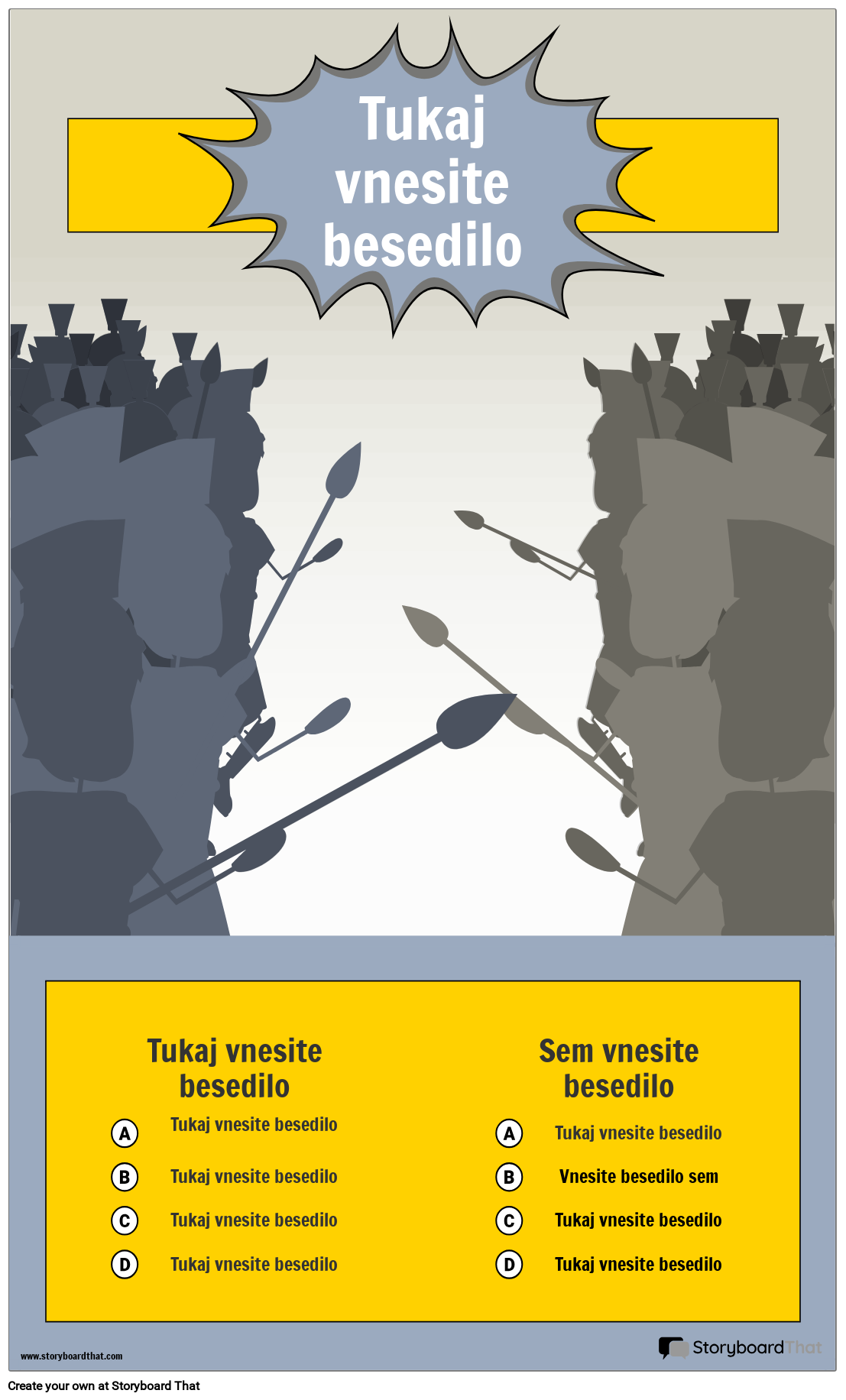 Tukaj vnesite besedilo

Tukaj vnesite besedilo

A Tukaj vnesite besedilo

B Tukaj vnesite besedilo

C Tukaj vnesite besedilo

D Tukaj vnesite besedilo

Sem vnesite besedilo

A Tukaj vnesite besedilo

B Vnesite besedilo sem

C Tukaj vnesite besedilo

D Tukaj vnesite besedilo

www.storyboardthat.com

StoryboardThat

Create your own at Storyboard That