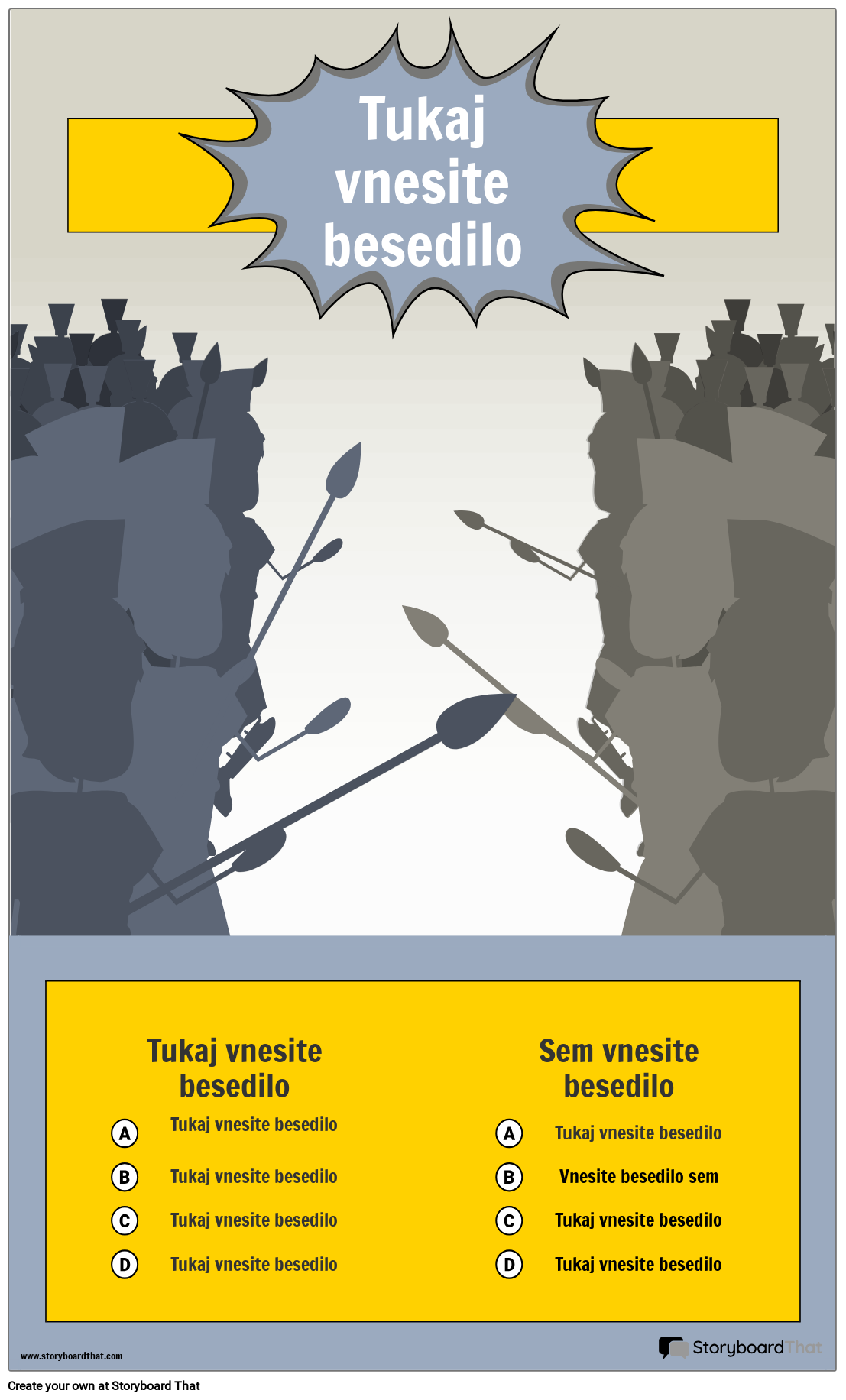 Tukaj vnesite besedilo

Tukaj vnesite besedilo

A Tukaj vnesite besedilo

B Tukaj vnesite besedilo

C Tukaj vnesite besedilo

D Tukaj vnesite besedilo

Sem vnesite besedilo

A Tukaj vnesite besedilo

B Vnesite besedilo sem

C Tukaj vnesite besedilo

D Tukaj vnesite besedilo

www.storyboardthat.com

StoryboardThat

Create your own at Storyboard That