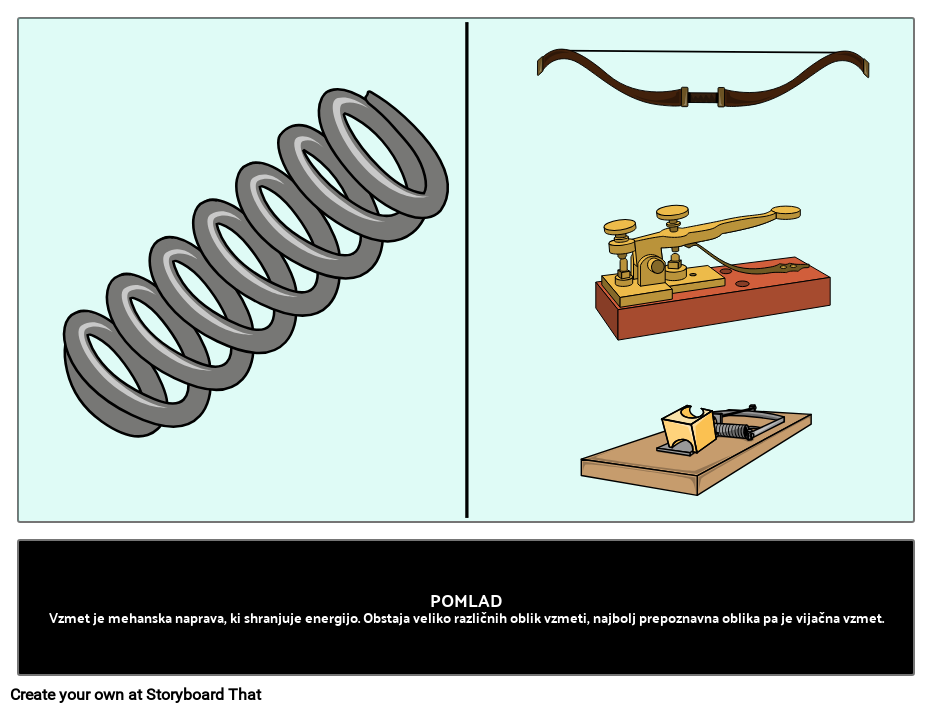 POMLAD
Vzmet je mehanska naprava, ki shranjuje energijo. Obstaja veliko različnih oblik vzmeti, najbolj prepoznavna oblika pa je vijačna vzmet.

Create your own at Storyboard That