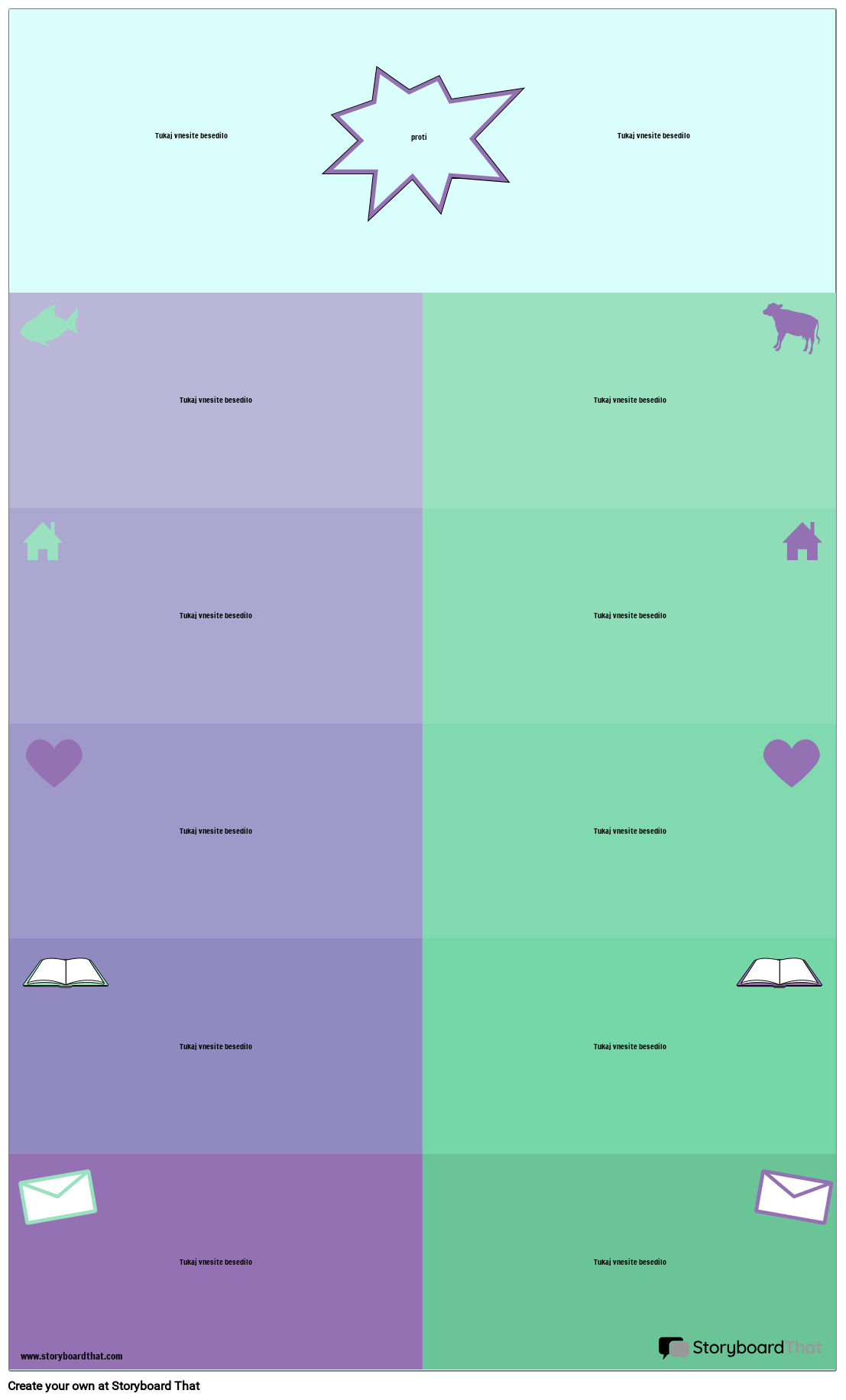 Tukaj vnesite besedilo

proti

Tukaj vnesite besedilo

Tukaj vnesite besedilo

Tukaj vnesite besedilo

Tukaj vnesite besedilo

Tukaj vnesite besedilo

Tukaj vnesite besedilo

Tukaj vnesite besedilo

Tukaj vnesite besedilo

Tukaj vnesite besedilo

Tukaj vnesite besedilo

Tukaj vnesite besedilo

www.storyboardthat.com

StoryboardThat

Create your own at Storyboard That