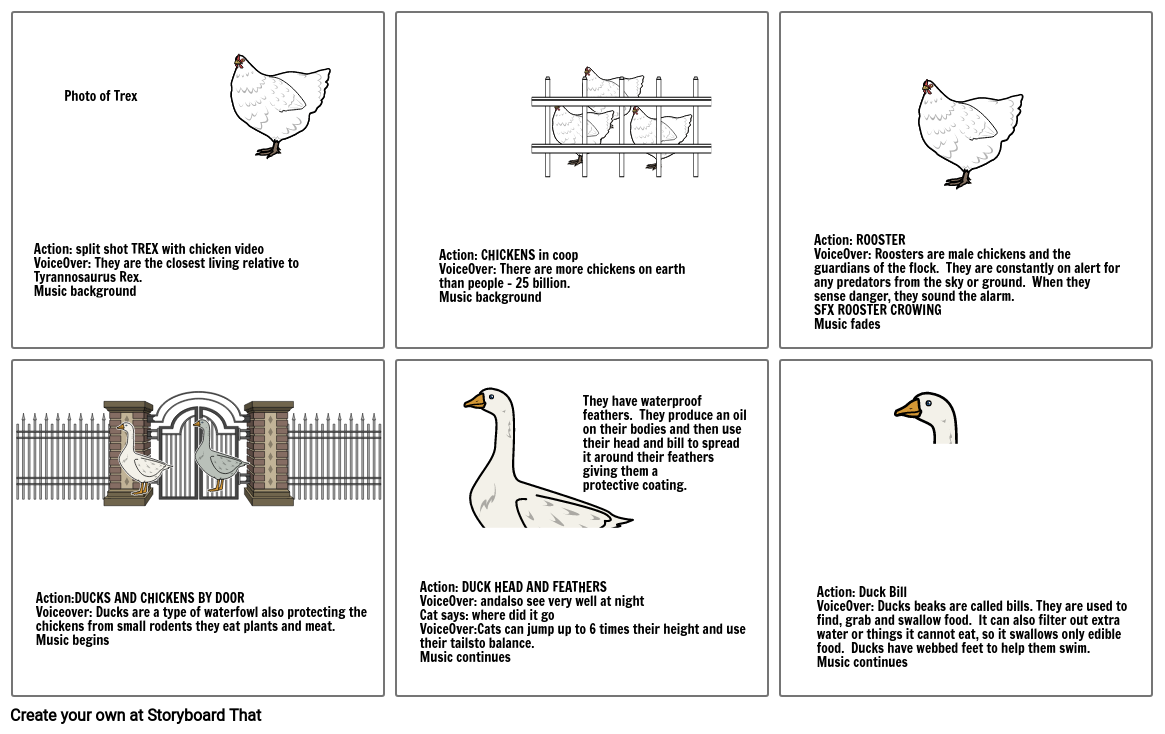 Photo of Trex

Action: split shot TREX with chicken video
VoiceOver: They are the closest living relative to Tyrannosaurus Rex.
Music background

Action: CHICKENS in coop
VoiceOver: There are more chickens on earth than people - 25 billion.
Music background

Action: ROOSTER
VoiceOver: Roosters are male chickens and the guardians of the flock. They are constantly on alert for any predators from the sky or ground. When they sense danger, they sound the alarm.
SFX ROOSTER CROWING
Music fades

Action:DUCKS AND CHICKENS BY DOOR
Voiceover: Ducks are a type of waterfowl also protecting the chickens from small rodents they eat plants and meat.
Music begins

They have waterproof feathers. They produce an oil on their bodies and then use their head and bill to spread it around their feathers giving them a protective coating.

Action: DUCK HEAD AND FEATHERS
VoiceOver: andalso see very well at night
Cat says: where did it go
VoiceOver:Cats can jump up to 6 times their height and use their tailsto balance.
Music continues

Action: Duck Bill
VoiceOver: Ducks beaks are called bills. They are used to find, grab and swallow food. It can also filter out extra water or things it cannot eat, so it swallows only edible food. Ducks have webbed feet to help them swim.
Music continues

Create your own at Storyboard That