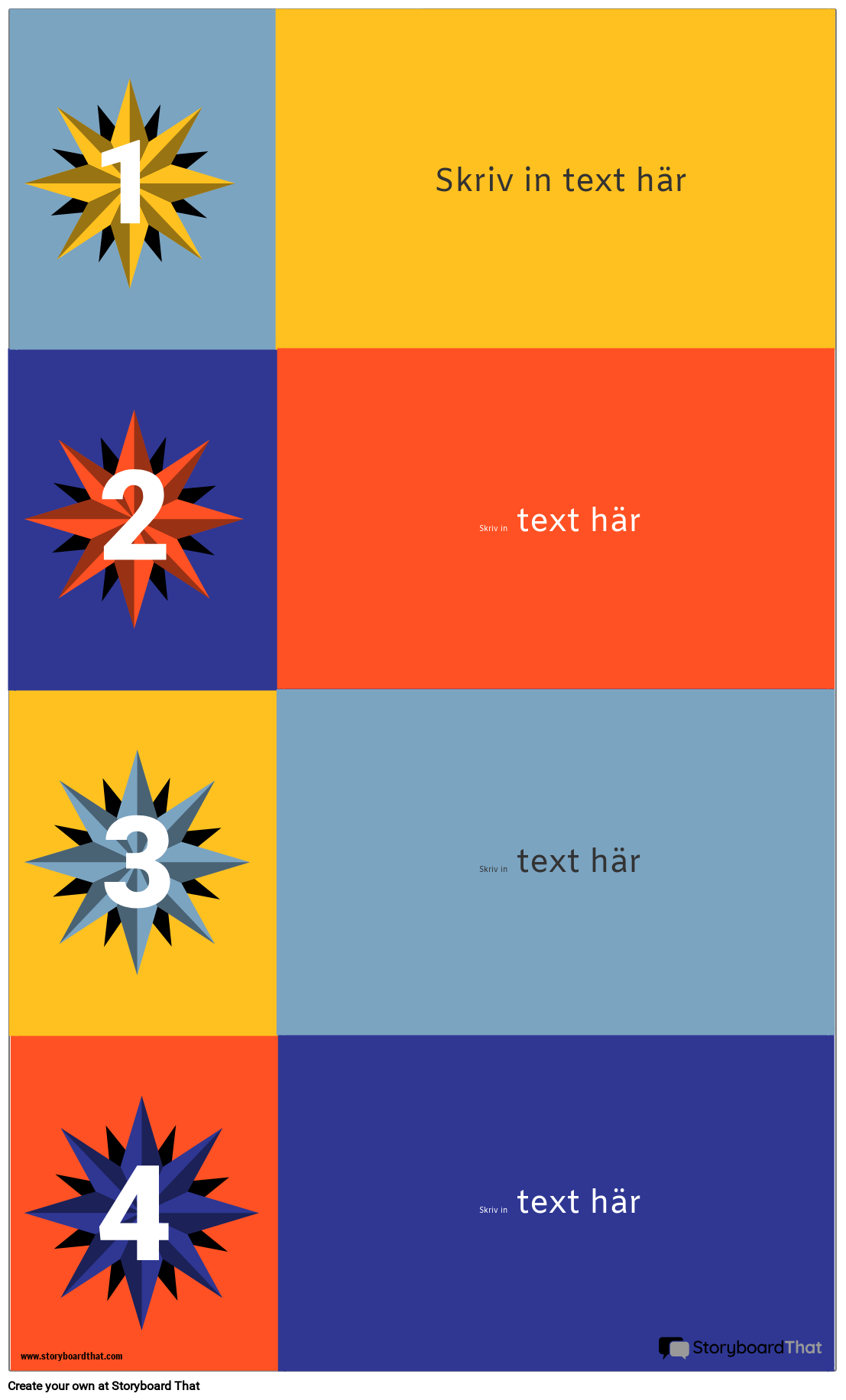 1

Skriv in text här

2

Skriv in text här

3

Skriv in text här

4

Skriv in text här

www.storyboardthat.com

StoryboardThat

Create your own at Storyboard That