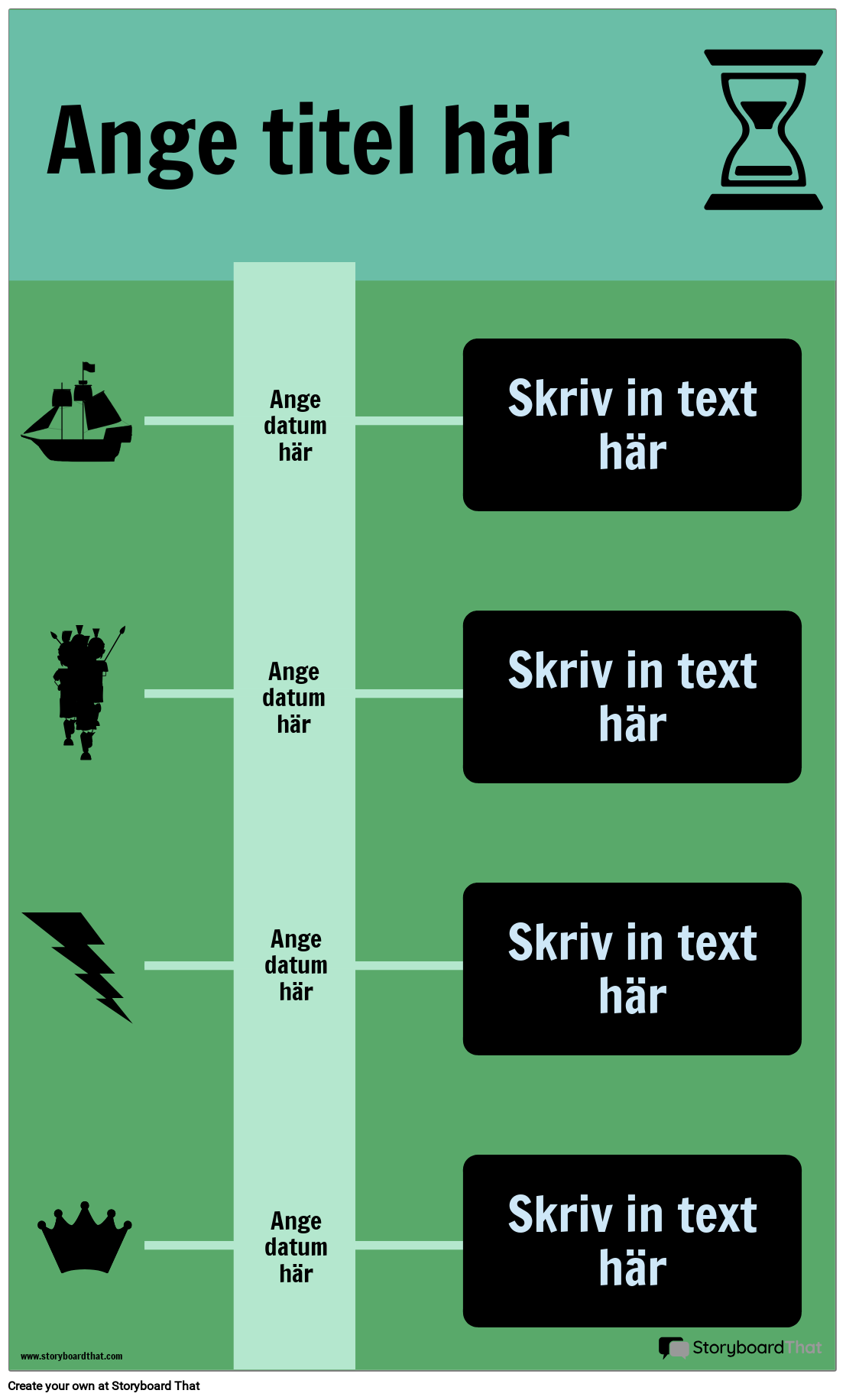 Ange titel här

Ange datum här

Skriv in text här

Ange datum här

Skriv in text här

Ange datum här

Skriv in text här

Ange datum här

Skriv in text här

www.storyboardthat.com

StoryboardThat

Create your own at Storyboard That