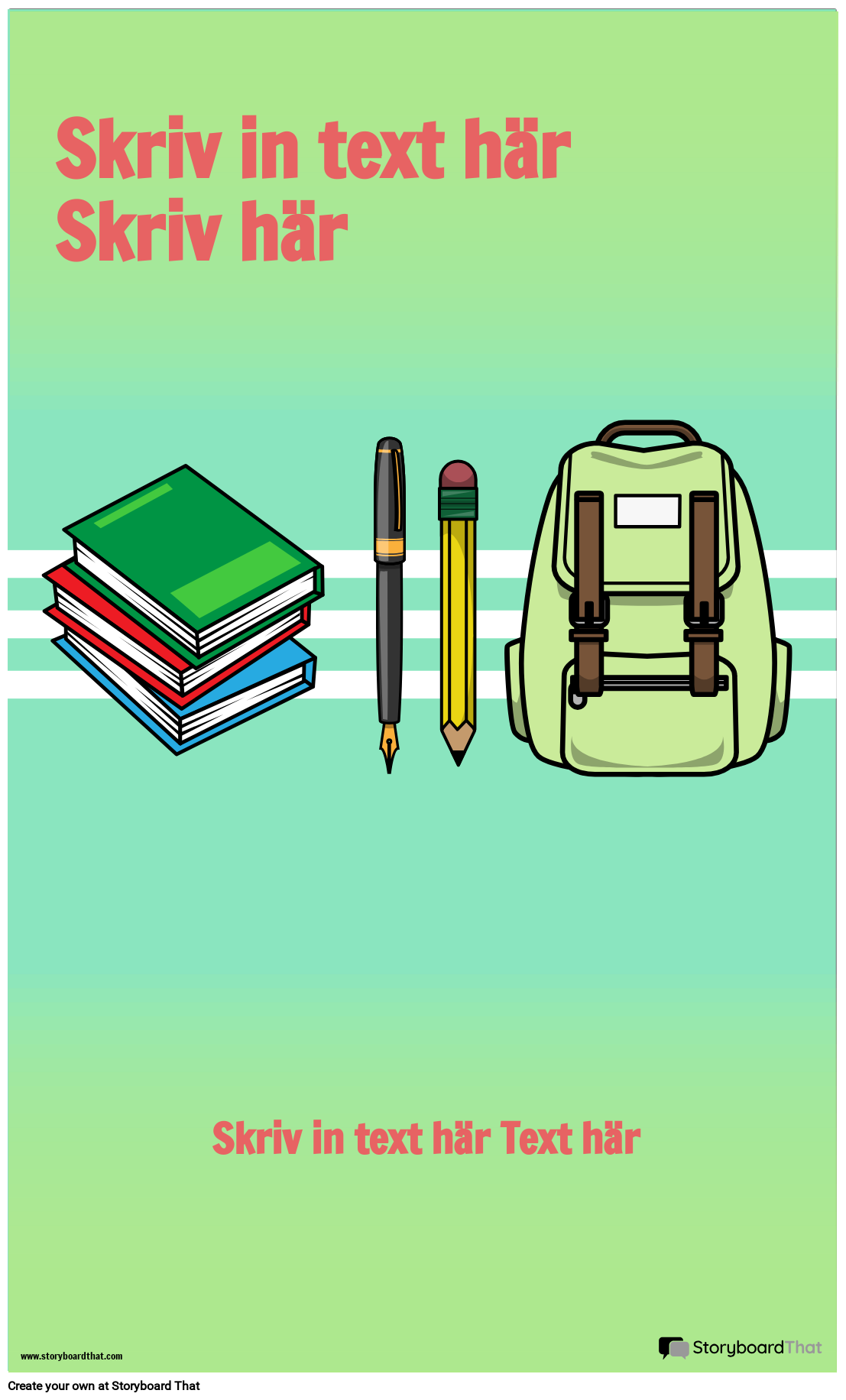 Skriv in text här
Skriv här

Skriv in text här Text här

www.storyboardthat.com

StoryboardThat

Create your own at Storyboard That