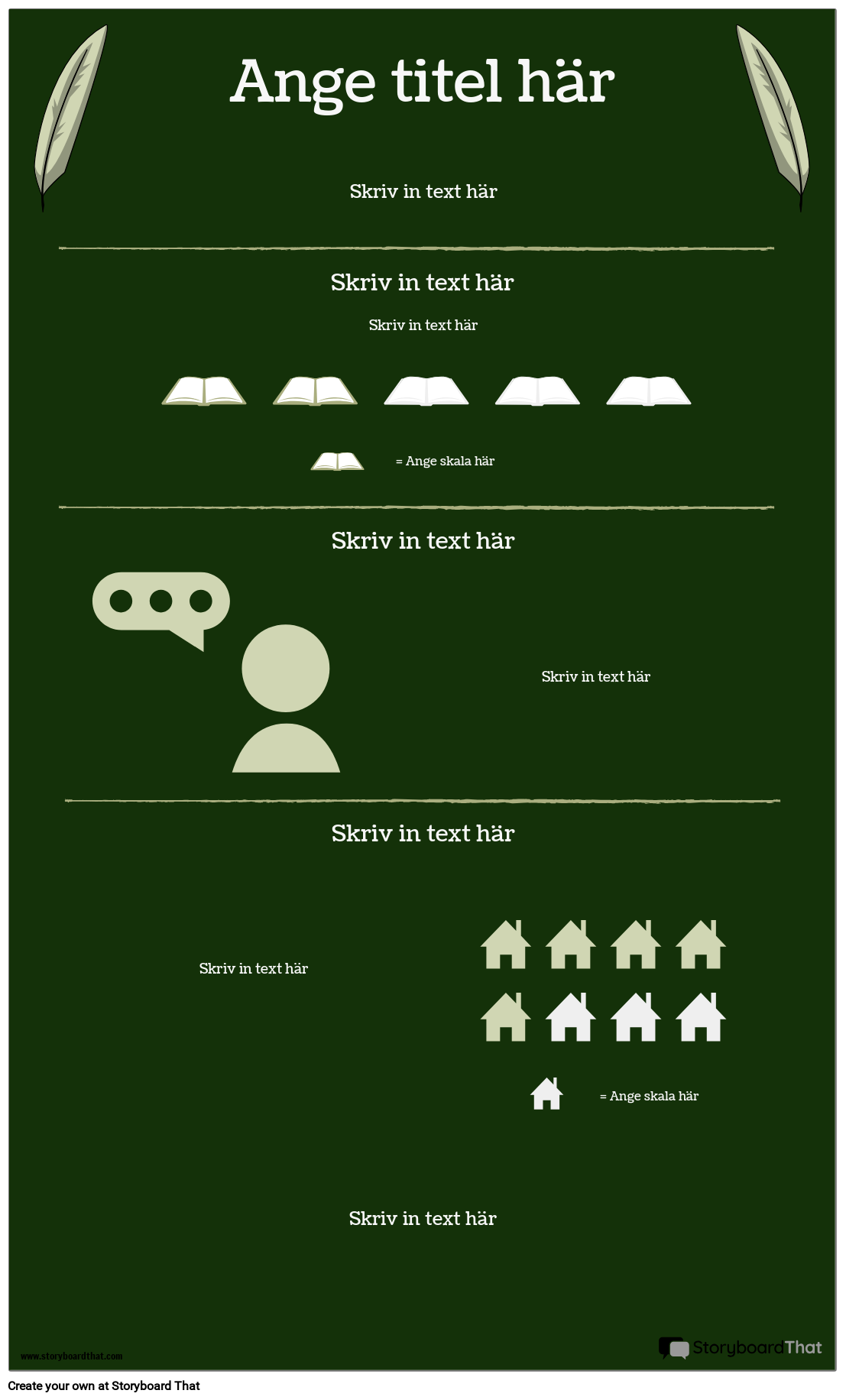 Ange titel här

Skriv in text här

Skriv in text här

Skriv in text här

= Ange skala här

Skriv in text här

Skriv in text här

Skriv in text här

Skriv in text här

= Ange skala här

Skriv in text här

www.storyboardthat.com

StoryboardThat

Create your own at Storyboard That