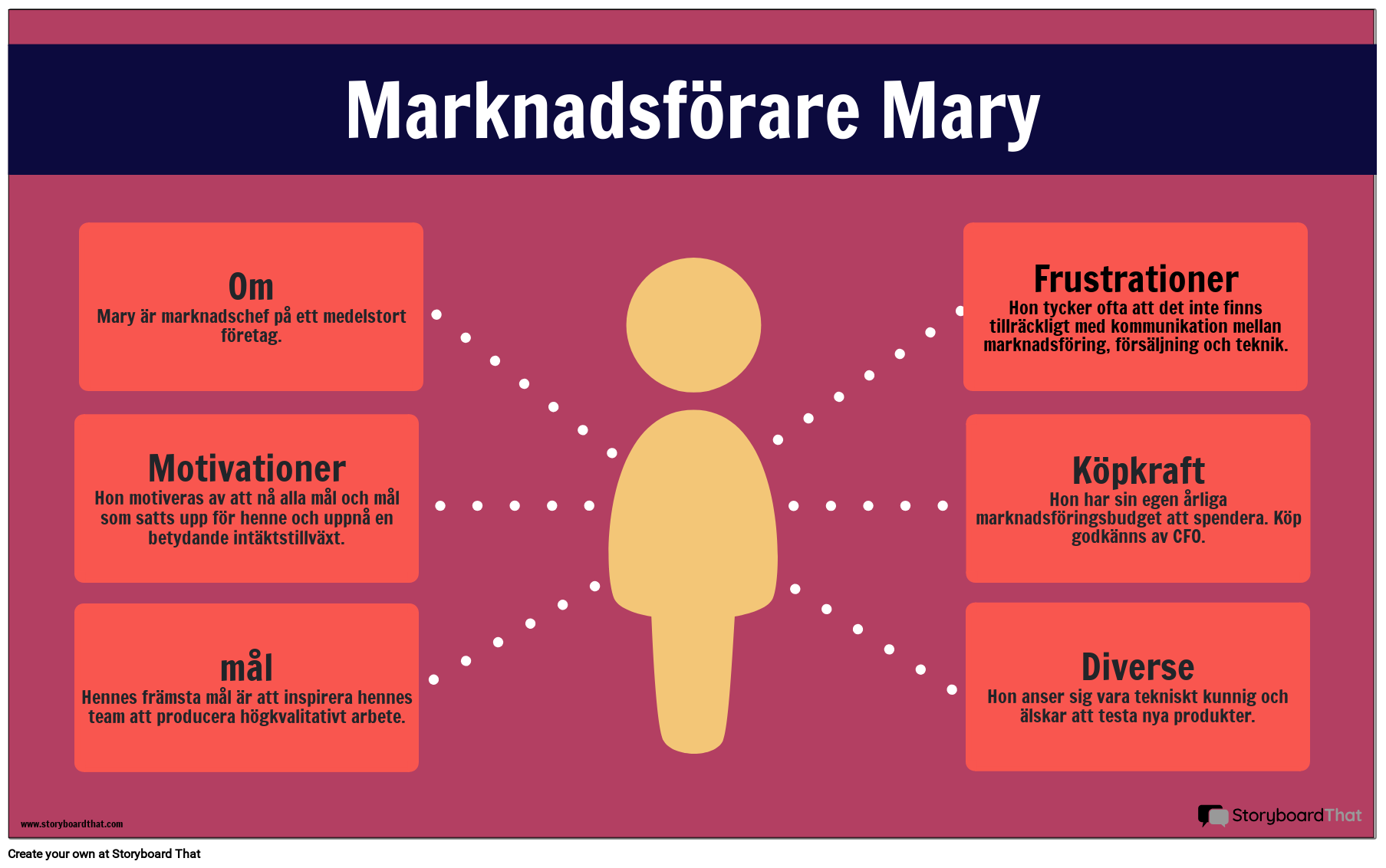 Marknadsförare Mary

Om
Mary är marknadschef på ett medelstort företag.

Motivationer
Hon motiveras av att nå alla mål och mål som satts upp för henne och uppnå en betydande intäktstillväxt.

mål
Hennes främsta mål är att inspirera hennes team att producera högkvalitativt arbete.

Frustrationer
Hon tycker ofta att det inte finns tillräckligt med kommunikation mellan marknadsföring, försäljning och teknik.

Köpkraft
Hon har sin egen årliga marknadsföringsbudget att spendera. Köp godkänns av CFO.

Diverse
Hon anser sig vara tekniskt kunnig och älskar att testa nya produkter.

www.storyboardthat.com

StoryboardThat

Create your own at Storyboard That