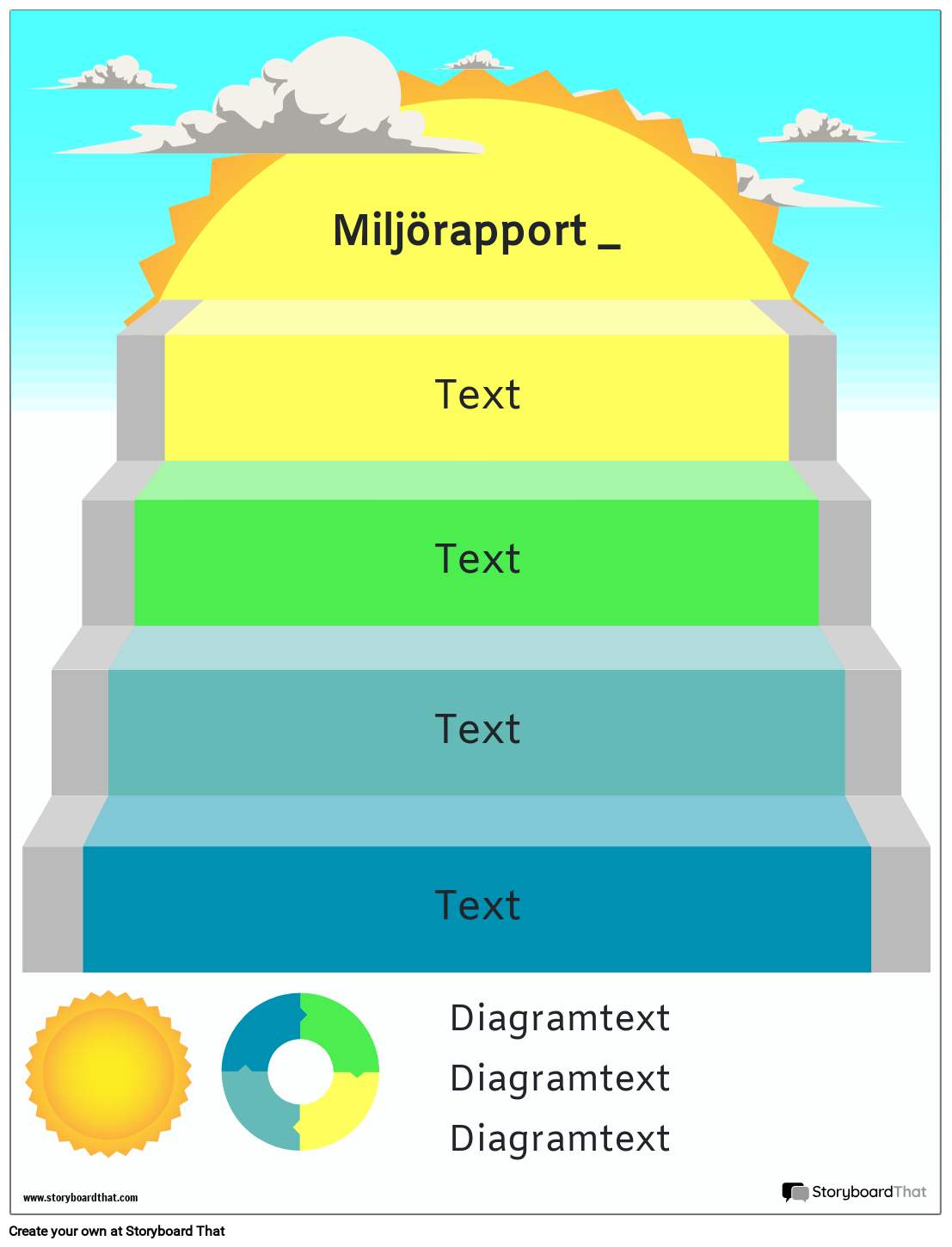 Miljörapport _

Text

Text

Text

Text

Diagramtext

Diagramtext

Diagramtext

www.storyboardthat.com

StoryboardThat

Create your own at Storyboard That