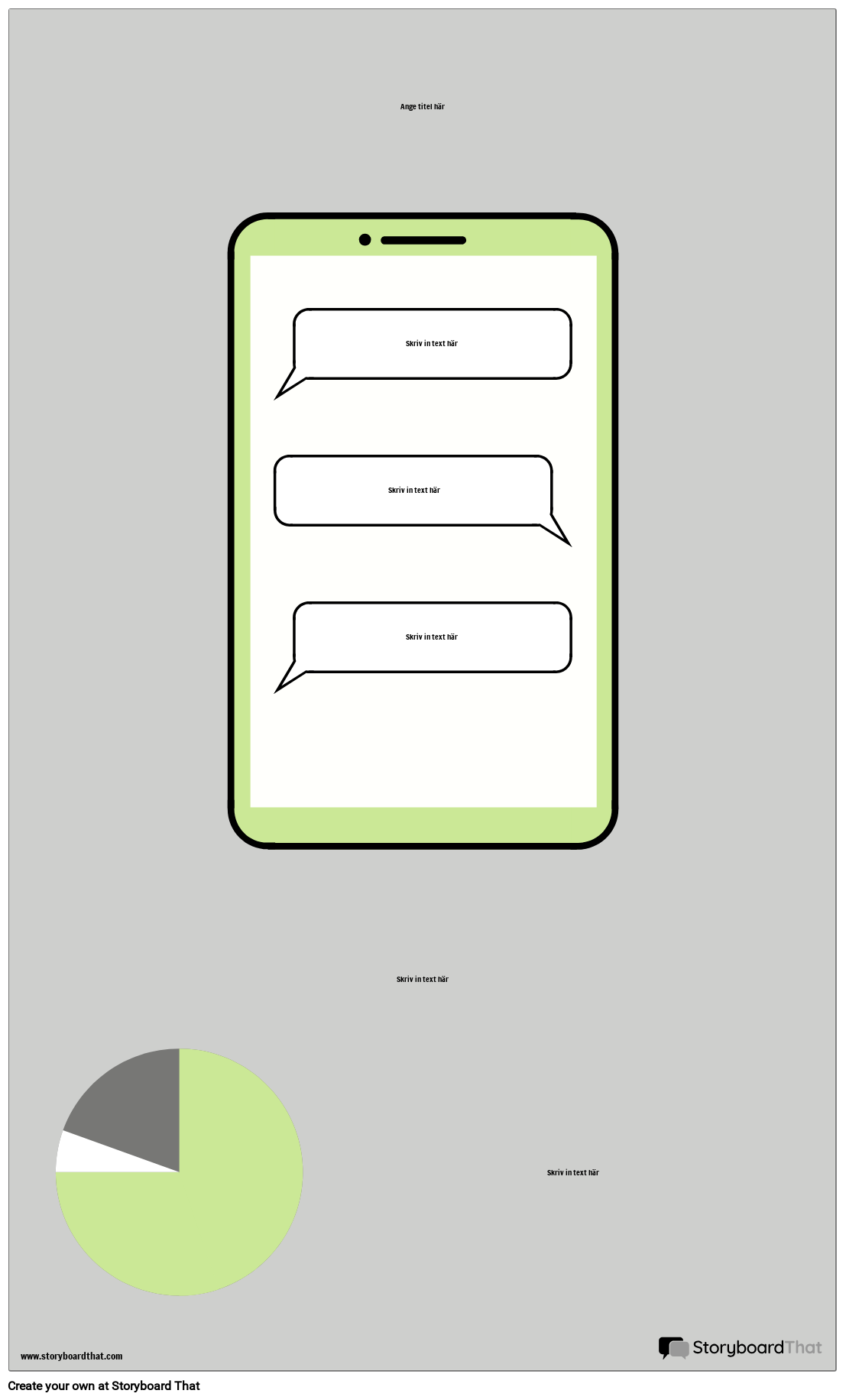 Ange titel här

Skriv in text här

Skriv in text här

Skriv in text här

Skriv in text här

Skriv in text här

www.storyboardthat.com

StoryboardThat

Create your own at Storyboard That