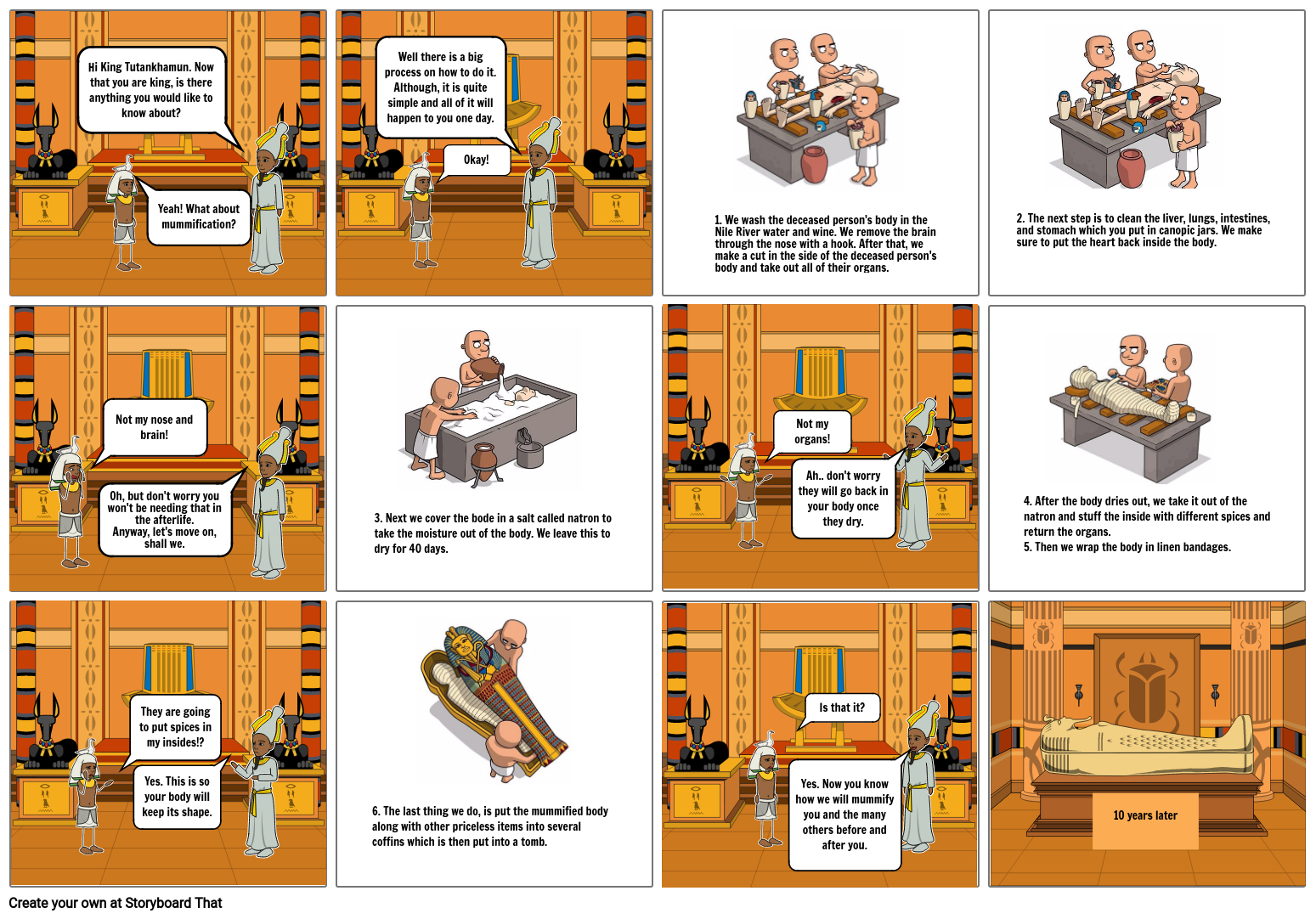 Hi King Tutankhamun. Now that you are king, is there anything you would like to know about?

Yeah! What about mummification?

Well there is a big process on how to do it. Although, it is quite simple and all of it will happen to you one day.

Okay!

1. We wash the deceased person's body in the Nile River water and wine. We remove the brain through the nose with a hook. After that, we make a cut in the side of the deceased person's body and take out all of their organs.

2. The next step is to clean the liver, lungs, intestines, and stomach which you put in canopic jars. We make sure to put the heart back inside the body.

Not my nose and brain!

Oh, but don't worry you won't be needing that in the afterlife. Anyway, let's move on, shall we.

3. Next we cover the bode in a salt called natron to take the moisture out of the body. We leave this to dry for 40 days.

Not my organs!

Ah.. don't worry they will go back in your body once they dry.

4. After the body dries out, we take it out of the natron and stuff the inside with different spices and return the organs.
5. Then we wrap the body in linen bandages.

They are going to put spices in my insides!?

Yes. This is so your body will keep its shape.

6. The last thing we do, is put the mummified body along with other priceless items into several coffins which is then put into a tomb.

Is that it?

Yes. Now you know how we will mummify you and the many others before and after you.

10 years later

Create your own at Storyboard That