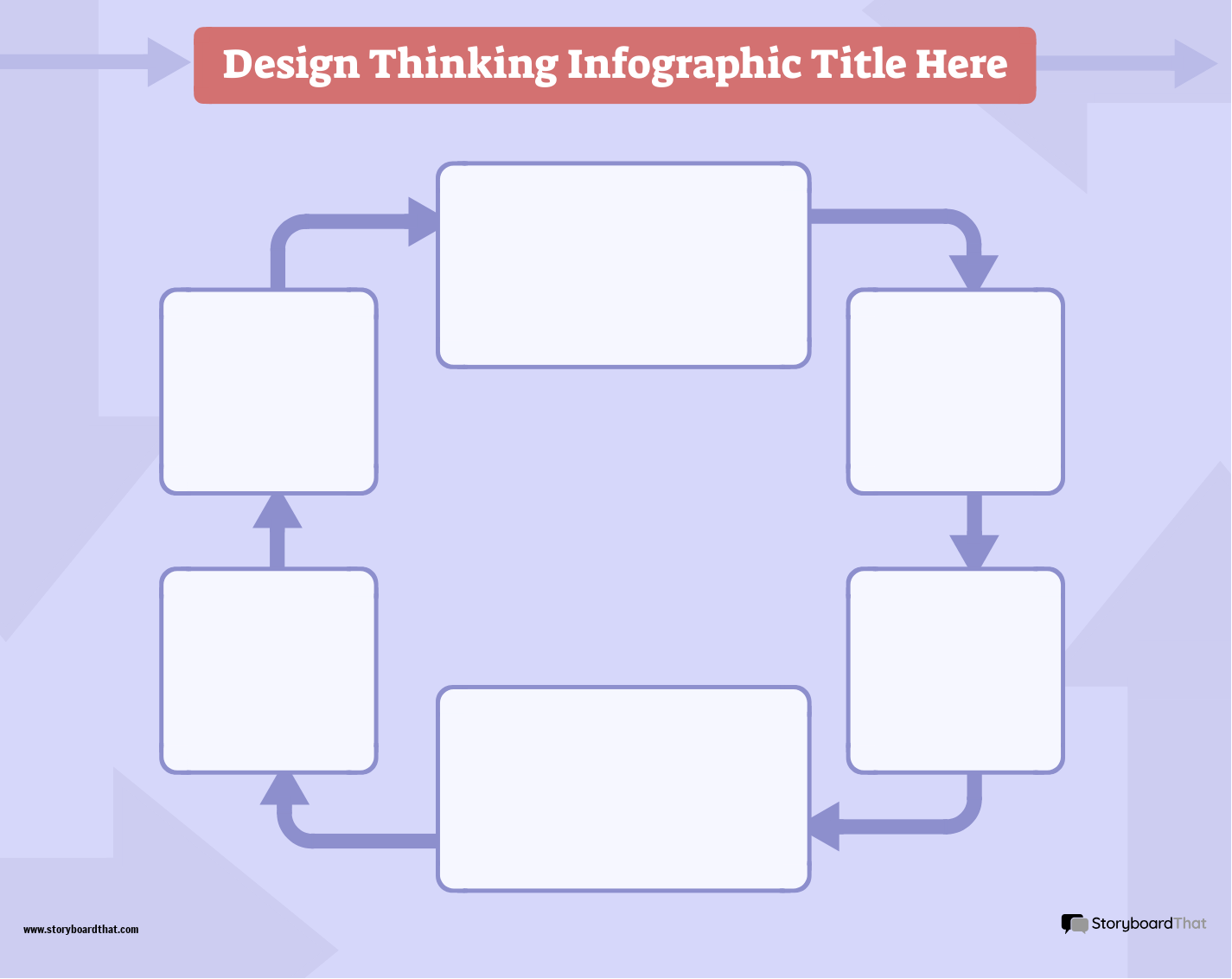 Design Thinking Infographic Title Here

www.storyboardthat.com

StoryboardThat