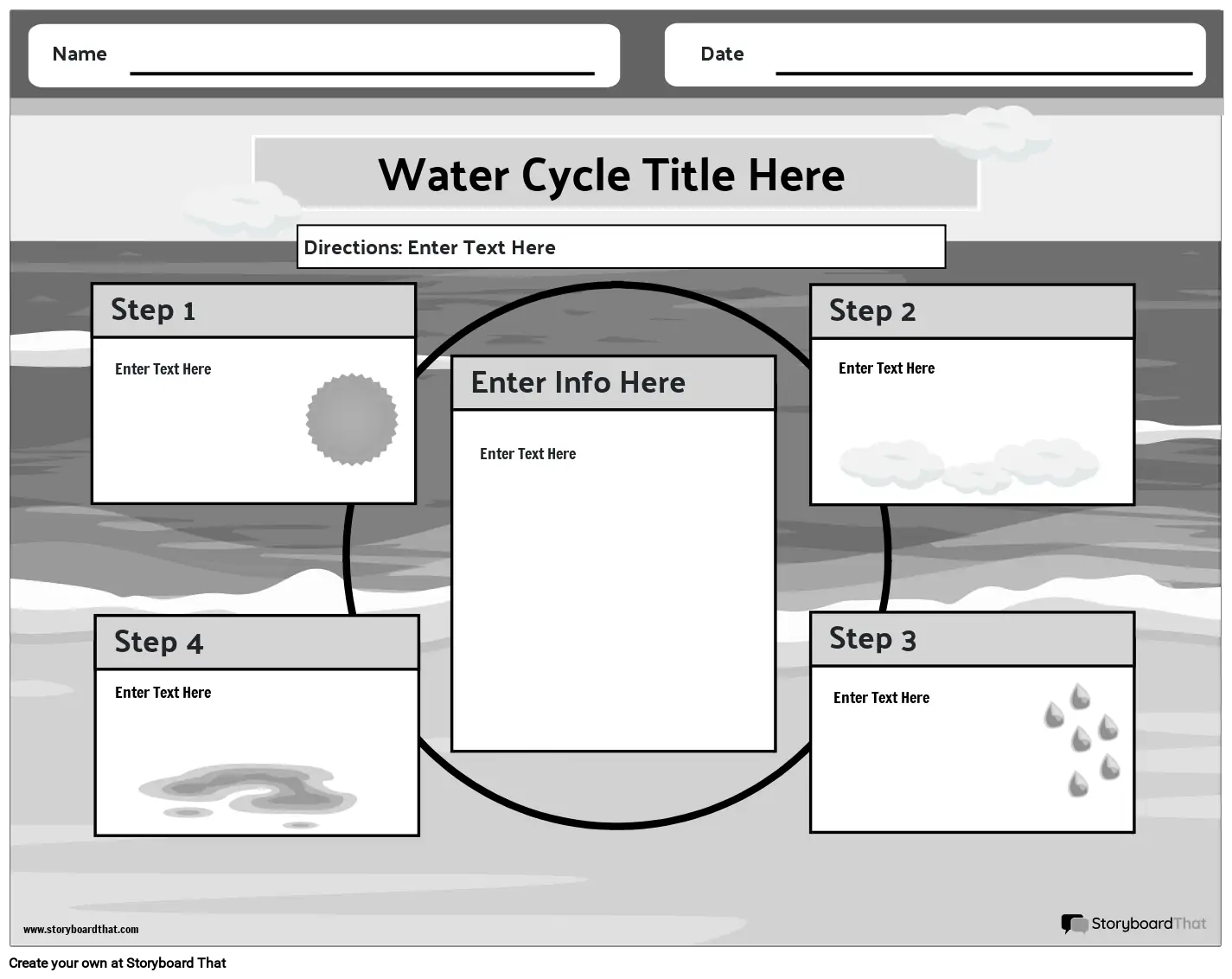 Name

Date

Water Cycle Title Here

Directions: Enter Text Here

Step 1

Enter Text Here

Enter Info Here

Enter Text Here

Step 2

Enter Text Here

Step 4

Enter Text Here

Step 3

Enter Text Here

www.storyboardthat.com

StoryboardThat

Create your own at Storyboard That