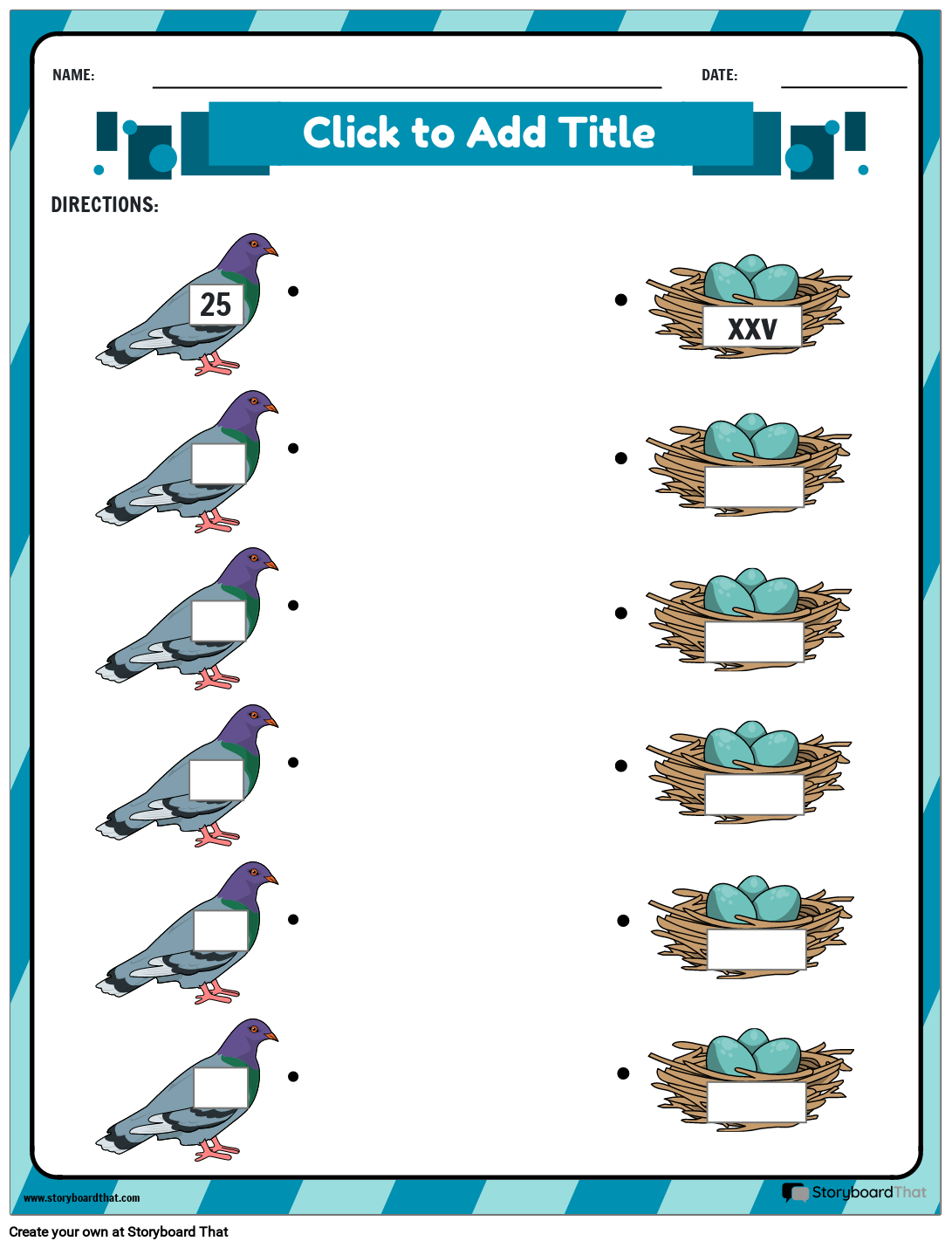 NAME:

DATE:

Click to Add Title

DIRECTIONS:

25

XXV

www.storyboardthat.com

StoryboardThat

Create your own at Storyboard That