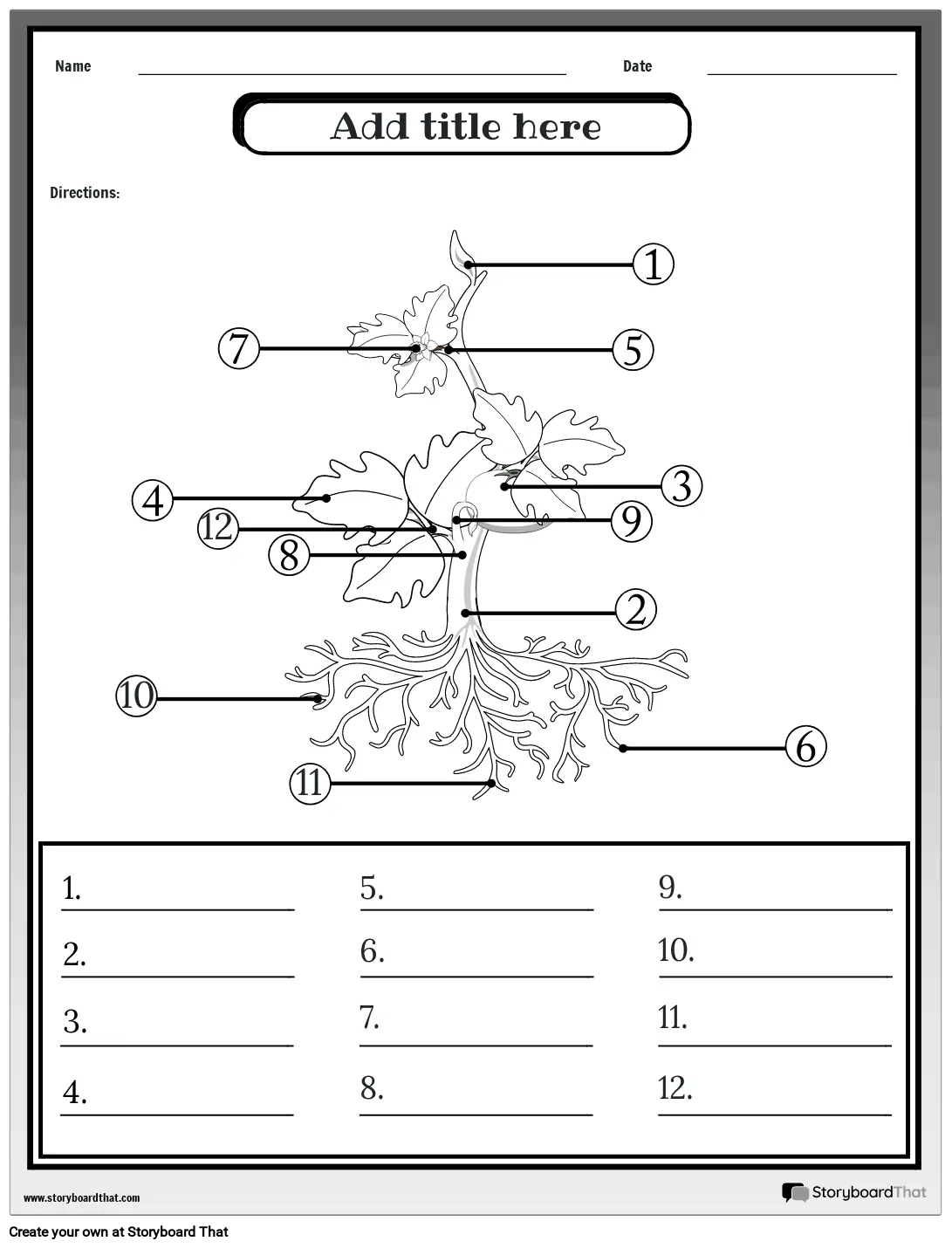 Name

Date

Add title here

Directions:

1
7
5
3
4
12
9
8
2
10
6
11

1.
2.
3.
4.
5.
6.
7.
8.
9.
10.
11.
12.

www.storyboardthat.com

StoryboardThat

Create your own at Storyboard That