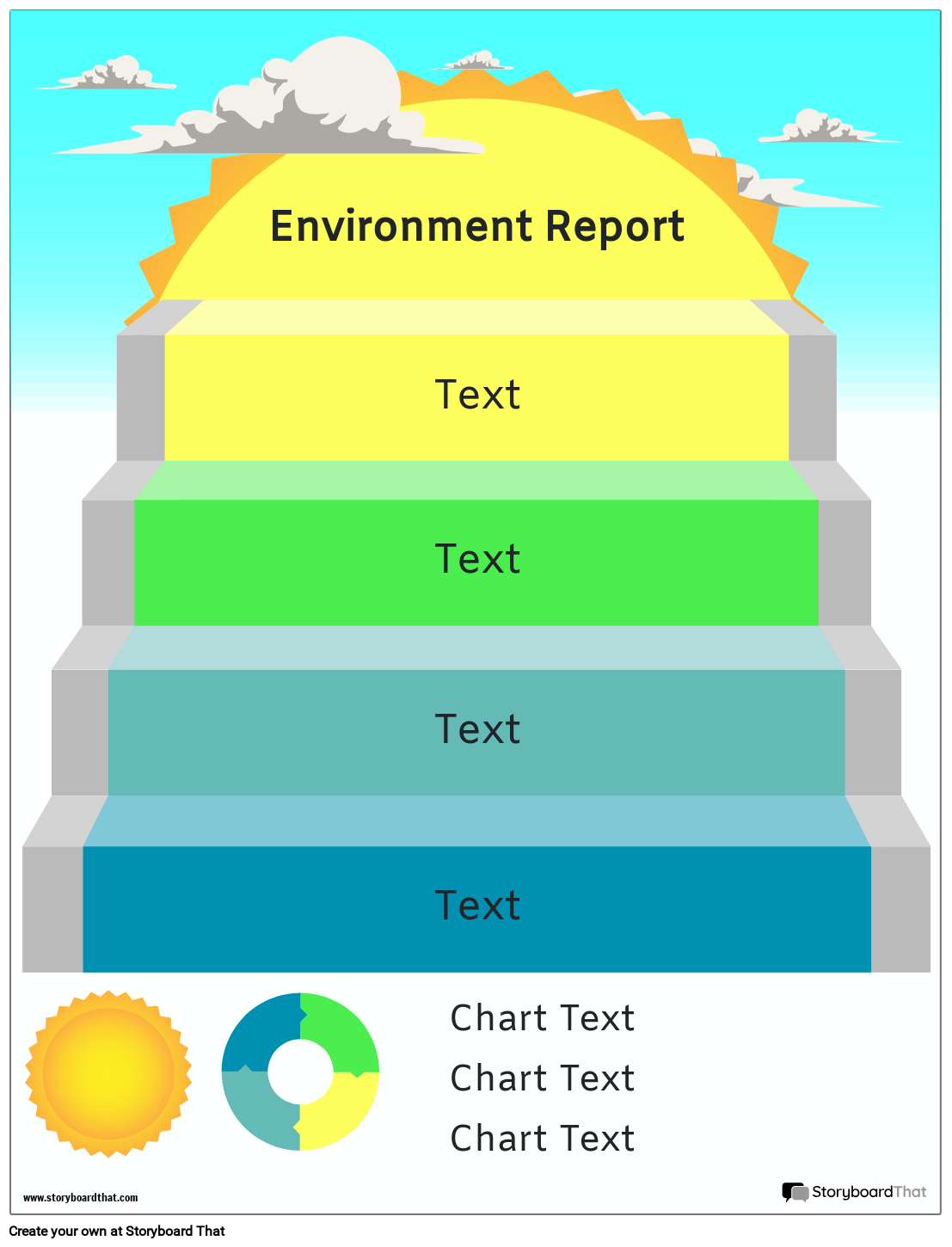 Environment Report

Text

Text

Text

Text

Chart Text

Chart Text

Chart Text

www.storyboardthat.com

StoryboardThat

Create your own at Storyboard That