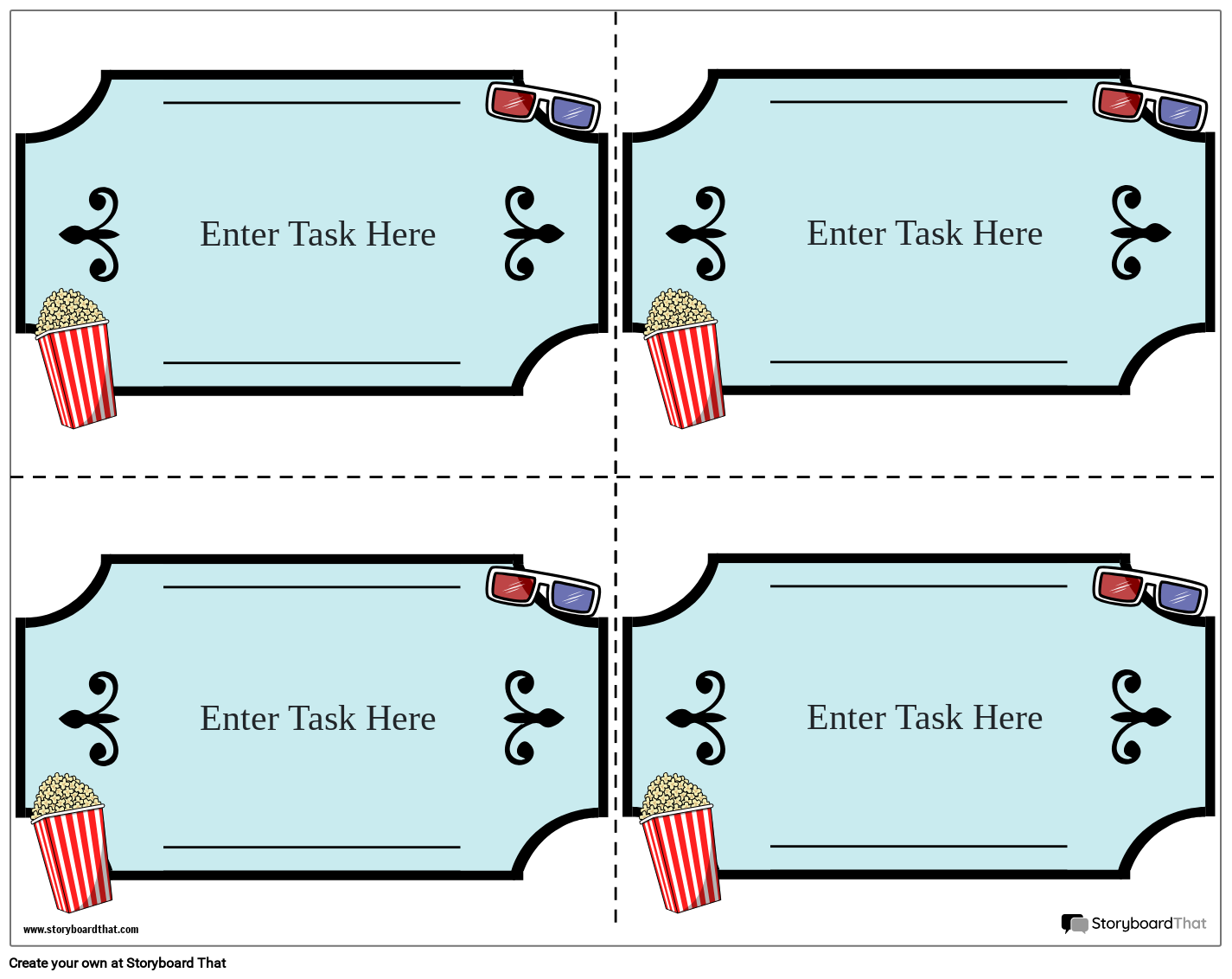 Enter Task Here

Enter Task Here

Enter Task Here

Enter Task Here

www.storyboardthat.com

StoryboardThat

Create your own at Storyboard That